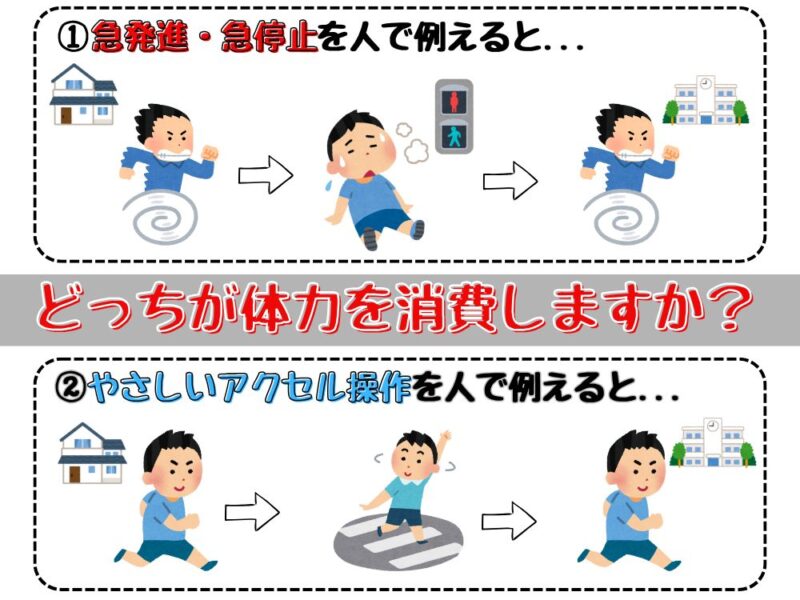 ①急発進・急停止を人で例えると...

どっちが体力を消費しますか？

②やさしいアクセル操作を人で例えると...